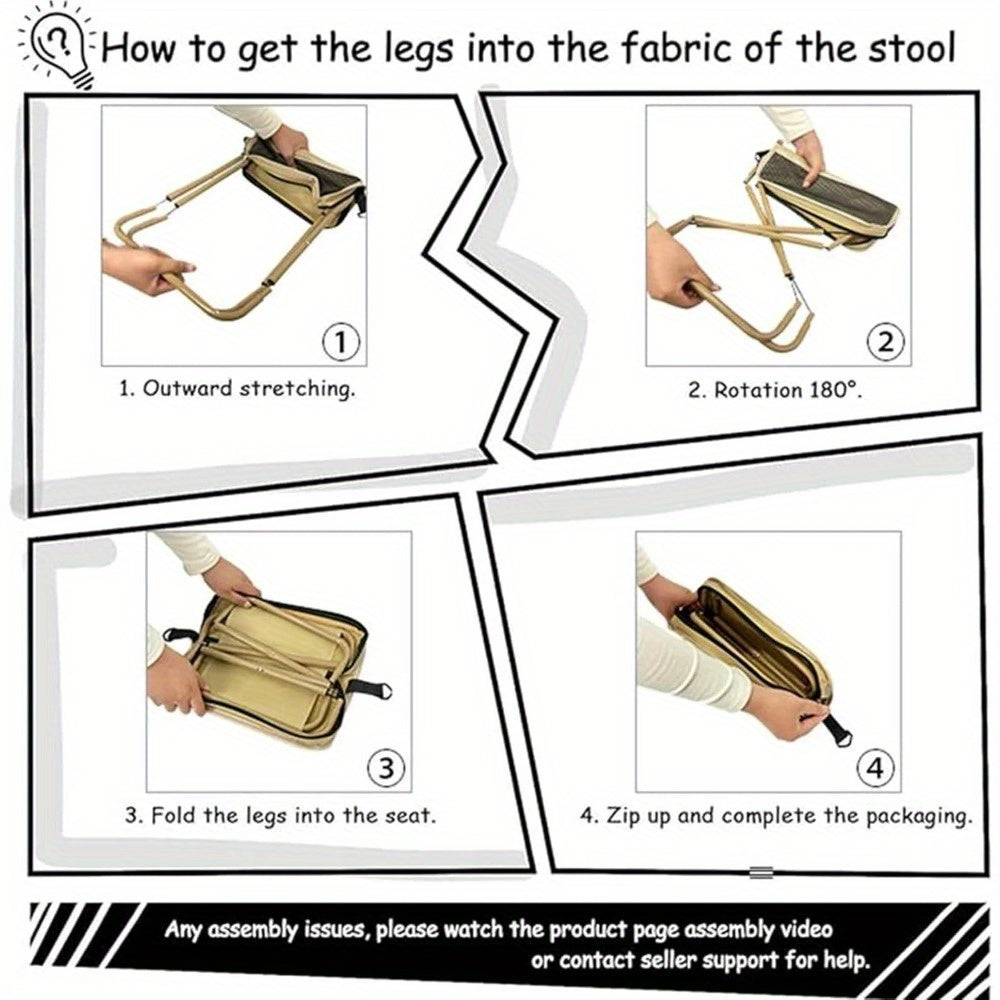 How to get the legs into the fabric of the stool

①
1. Outward stretching.

②
2. Rotation 180°.

③
3. Fold the legs into the seat.

④
4. Zip up and complete the packaging.

Any assembly issues, please watch the product page assembly video or contact seller support for help.