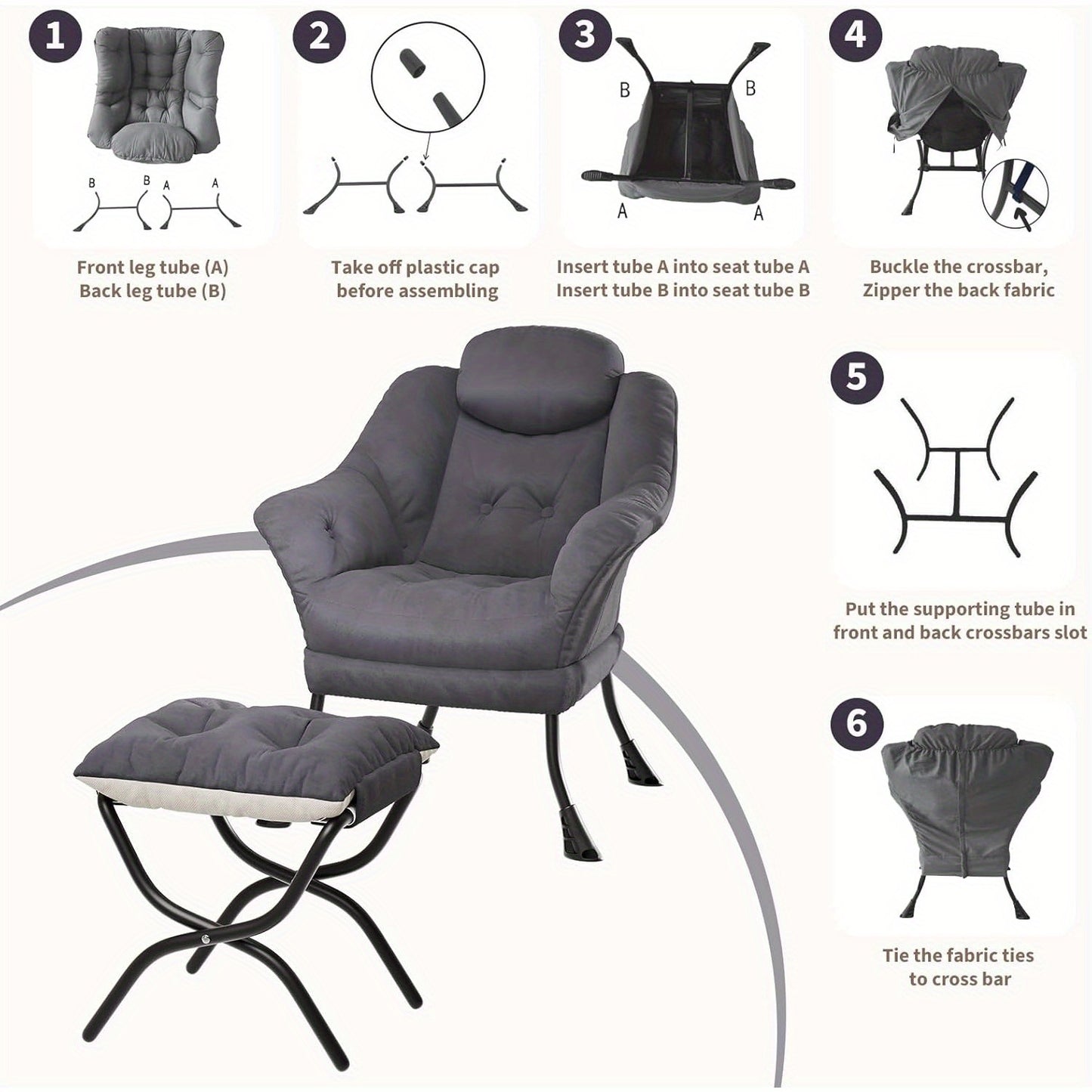 1

B B A A

Front leg tube (A)
Back leg tube (B)

2

Take off plastic cap
before assembling

3

B B

A A

Insert tube A into seat tube A
Insert tube B into seat tube B

4

Buckle the crossbar,
Zipper the back fabric

5

Put the supporting tube in front and back crossbars slot

6

Tie the fabric ties to cross bar