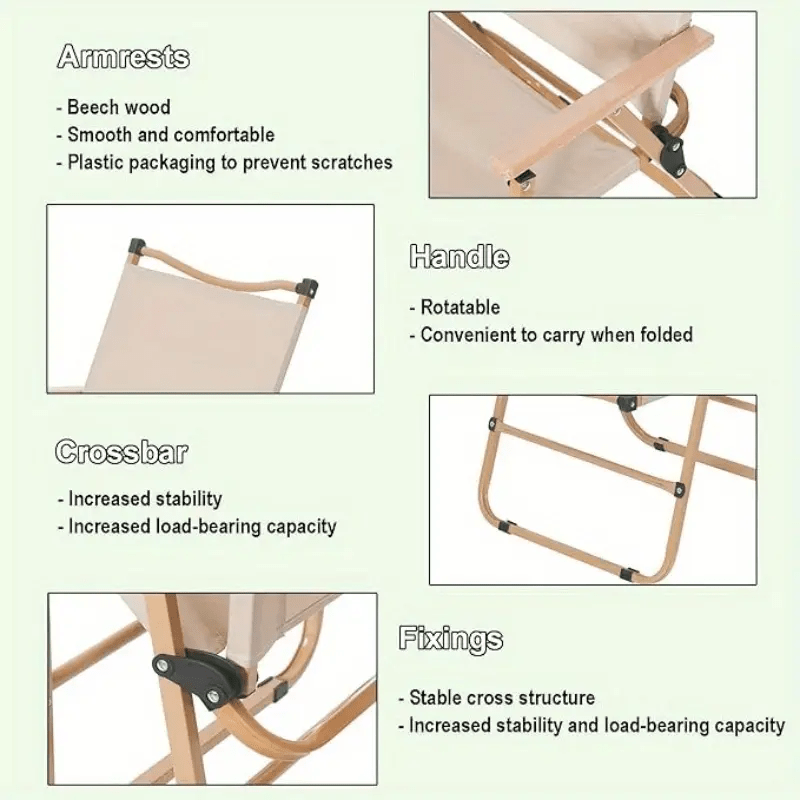 Armrests

- Beech wood
- Smooth and comfortable
- Plastic packaging to prevent scratches

Handle

- Rotatable
- Convenient to carry when folded

Crossbar

- Increased stability
- Increased load-bearing capacity

Fixings

- Stable cross structure
- Increased stability and load-bearing capacity